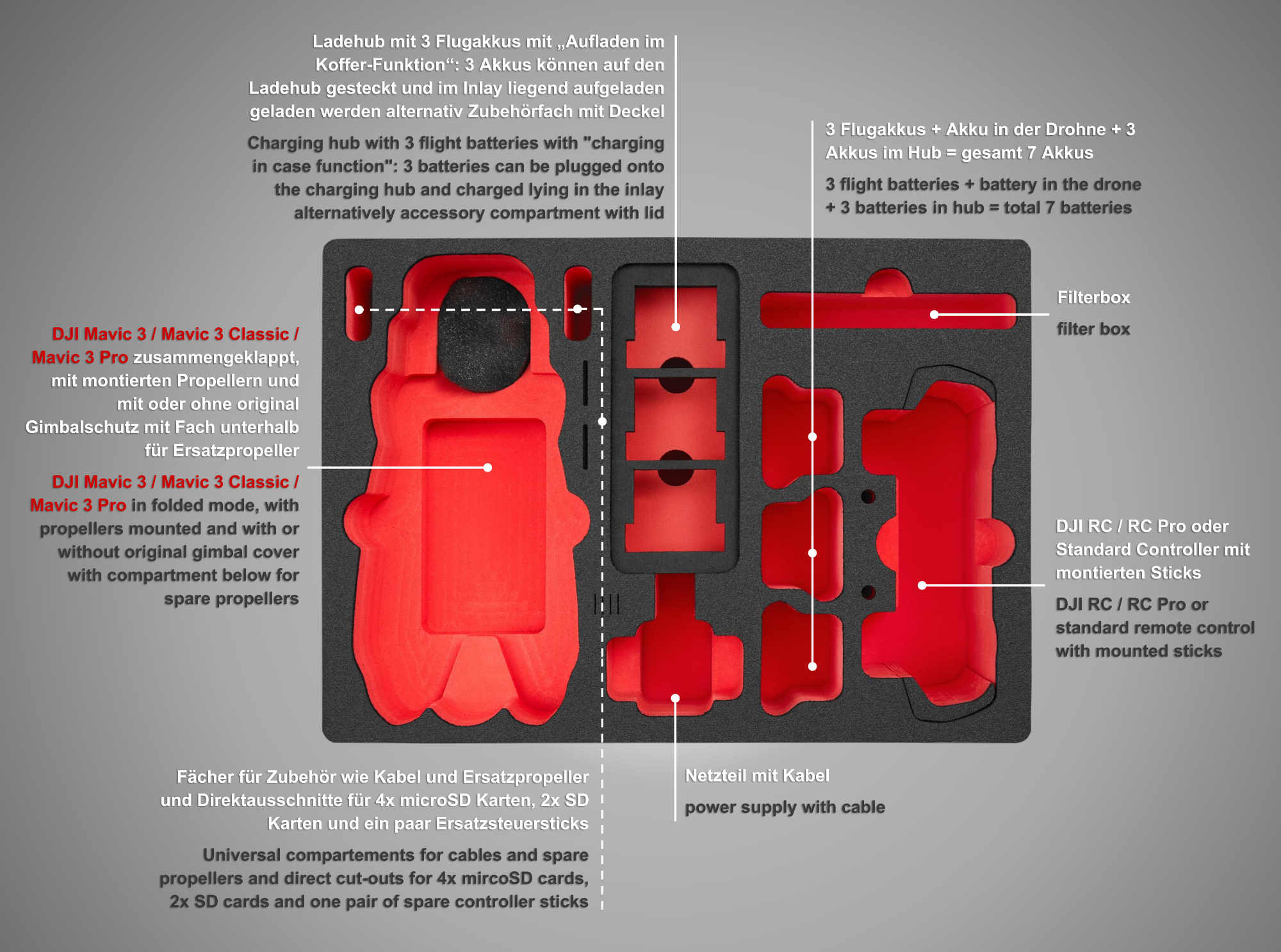 Ladehub mit 3 Flugakkus mit „Aufladen im Koffer-Funktion“: 3 Akkus können auf den Ladehub gesteckt und im Inlay liegend aufgeladen geladen werden alternativ Zubehörfach mit Deckel

Charging hub with 3 flight batteries with "charging in case function": 3 batteries can be plugged onto the charging hub and charged lying in the inlay alternatively accessory compartment with lid

3 Flugakkus + Akku in der Drohne + 3 Akkus im Hub = gesamt 7 Akkus

3 flight batteries + battery in the drone + 3 batteries in hub = total 7 batteries

Filterbox

filter box

DJI Mavic 3 / Mavic 3 Classic / Mavic 3 Pro zusammengeklappt, mit montierten Propellern und mit oder ohne original Gimbalschutz mit Fach unterhalb für Ersatzpropeller

DJI Mavic 3 / Mavic 3 Classic / Mavic 3 Pro in folded mode, with propellers mounted and with or without original gimbal cover with compartment below for spare propellers

DJI RC / RC Pro oder Standard Controller mit montierten Sticks

DJI RC / RC Pro or standard remote control with mounted sticks

Fächer für Zubehör wie Kabel und Ersatzpropeller und Direktausschnitte für 4x microSD Karten, 2x SD Karten und ein paar Ersatzsteuersticks

Universal compartements for cables and spare propellers and direct cut-outs for 4x mircoSD cards, 2x SD cards and one pair of spare controller sticks

Netzteil mit Kabel

power supply with cable