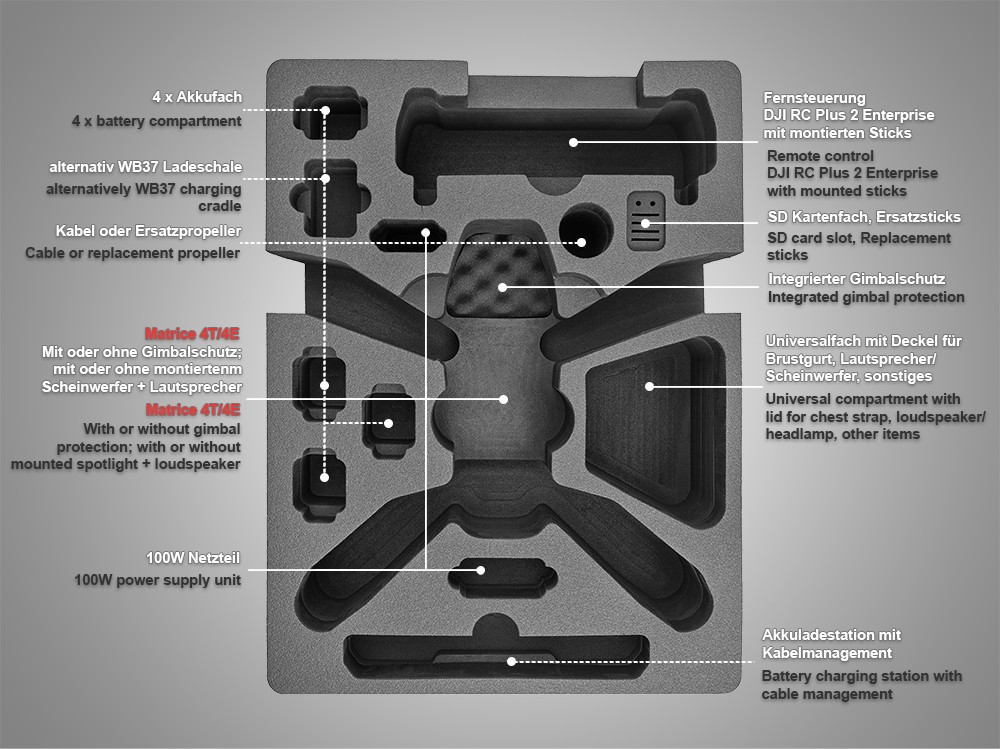 4 x Akkufach
4 x battery compartment

alternativ WB37 Ladeschale
alternatively WB37 charging cradle

Kabel oder Ersatzpropeller
Cable or replacement propeller

Matrice 4T/4E
Mit oder ohne Gimbalschutz; mit oder ohne montiertenm Scheinwerfer + Lautsprecher

Matrice 4T/4E
With or without gimbal protection; with or without mounted spotlight + loudspeaker

100W Netzteil
100W power supply unit

Fernsteuerung
DJI RC Plus 2 Enterprise
mit montierten Sticks

Remote control
DJI RC Plus 2 Enterprise
with mounted sticks

SD Kartenfach, Ersatzsticks
SD card slot, Replacement sticks

Integrierter Gimbalschutz
Integrated gimbal protection

Universalfach mit Deckel für Brustgurt, Lautsprecher/ Scheinwerfer, sonstiges

Universal compartment with lid for chest strap, loudspeaker/ headlamp, other items

Akkuladestation mit Kabelmanagement

Battery charging station with cable management