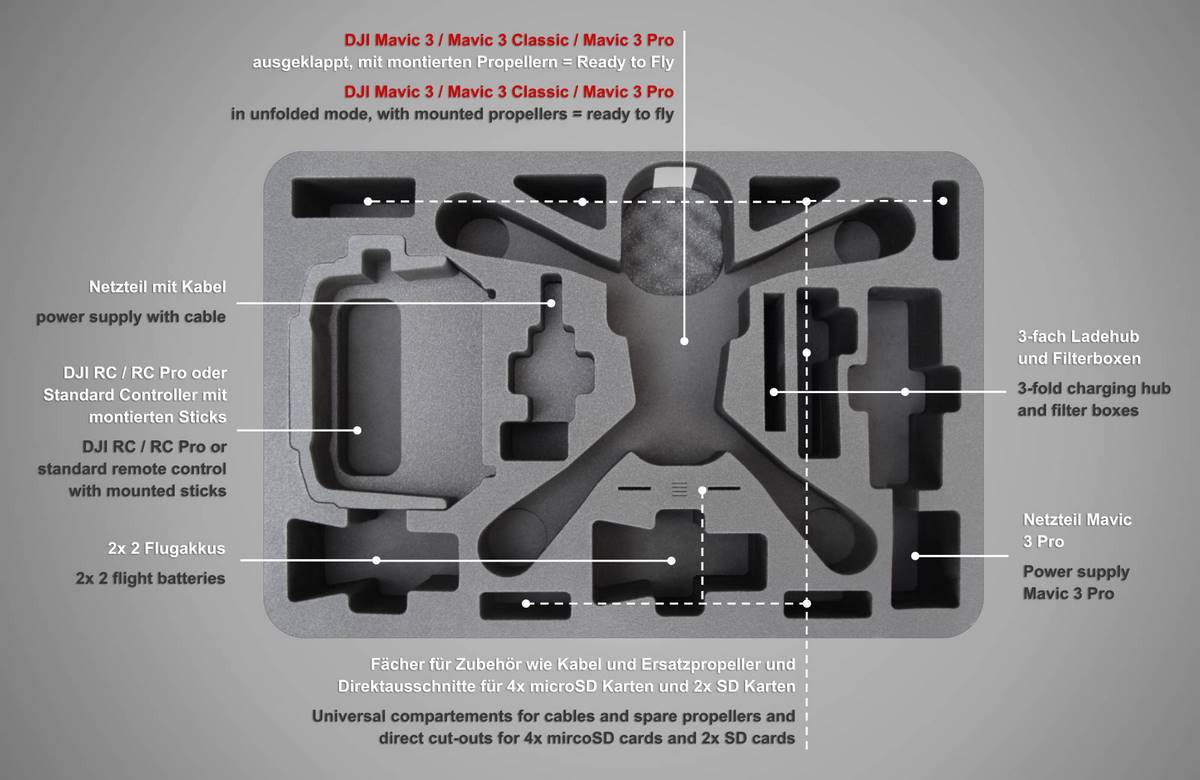 DJI Mavic 3 / Mavic 3 Classic / Mavic 3 Pro
ausgeklappt, mit montierten Propellern = Ready to Fly

DJI Mavic 3 / Mavic 3 Classic / Mavic 3 Pro
in unfolded mode, with mounted propellers = ready to fly

Netzteil mit Kabel

power supply with cable

DJI RC / RC Pro oder Standard Controller mit montierten Sticks

DJI RC / RC Pro or standard remote control with mounted sticks

2x 2 Flugakkus

2x 2 flight batteries

3-fach Ladehub und Filterboxen

3-fold charging hub and filter boxes

Netzteil Mavic 3 Pro

Power supply Mavic 3 Pro

Fächer für Zubehör wie Kabel und Ersatzpropeller und Direktausschnitte für 4x microSD Karten und 2x SD Karten

Universal compartements for cables and spare propellers and direct cut-outs for 4x mircoSD cards and 2x SD cards